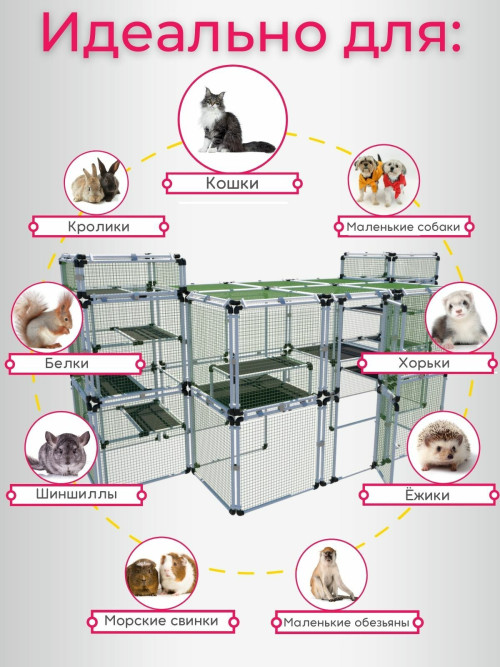 Идеально для:

Кошки

Кролики

Маленькие собаки

Белки

Хорьки

Шиншиллы

Ёжики

Морские свинки

Маленькие обезьяны