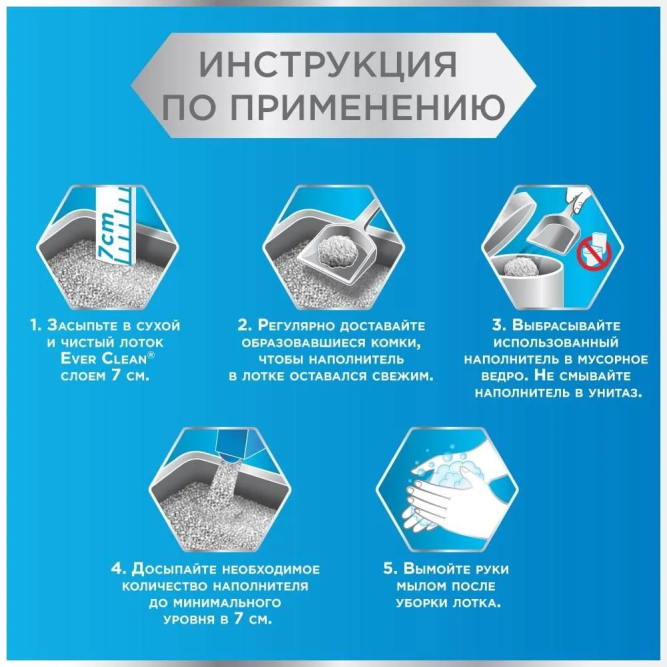 ИНСТРУКЦИЯ ПО ПРИМЕНЕНИЮ

7cm

1. Засыпьте в сухой и чистый лоток Ever Clean® слоем 7 см.

2. Регулярно доставайте образовавшиеся комки, чтобы наполнитель в лотке оставался свежим.

3. Выбрасывайте использованный наполнитель в мусорное ведро. Не смывайте наполнитель в унитаз.

4. Досыпайте необходимое количество наполнителя до минимального уровня в 7 см.

5. Вымойте руки мылом после уборки лотка.