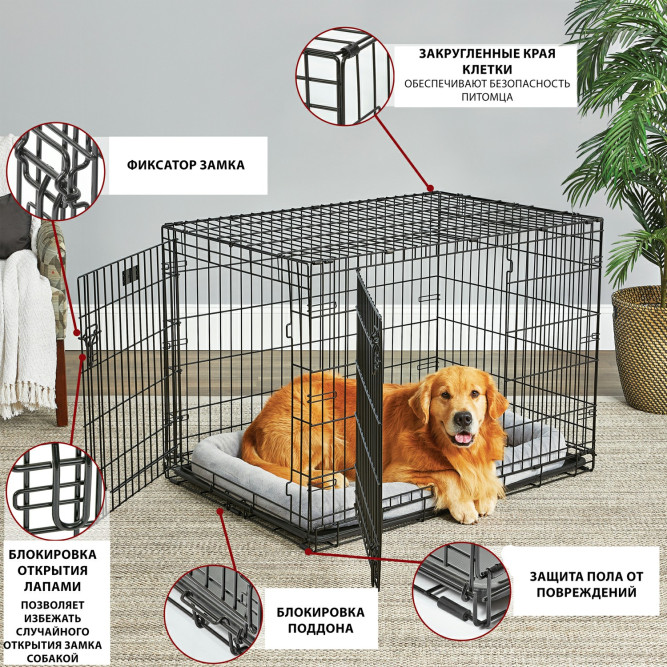 ЗАКРУГЛЕННЫЕ КРАЯ КЛЕТКИ
ОБЕСПЕЧИВАЮТ БЕЗОПАСНОСТЬ ПИТОМЦА

ФИКСАТОР ЗАМКА

БЛОКИРОВКА ОТКРЫТИЯ ЛАПАМИ
ПОЗВОЛЯЕТ ИЗБЕЖАТЬ СЛУЧАЙНОГО ОТКРЫТИЯ ЗАМКА СОБАКОЙ

БЛОКИРОВКА ПОДДОНА

ЗАЩИТА ПОЛА ОТ ПОВРЕЖДЕНИЙ