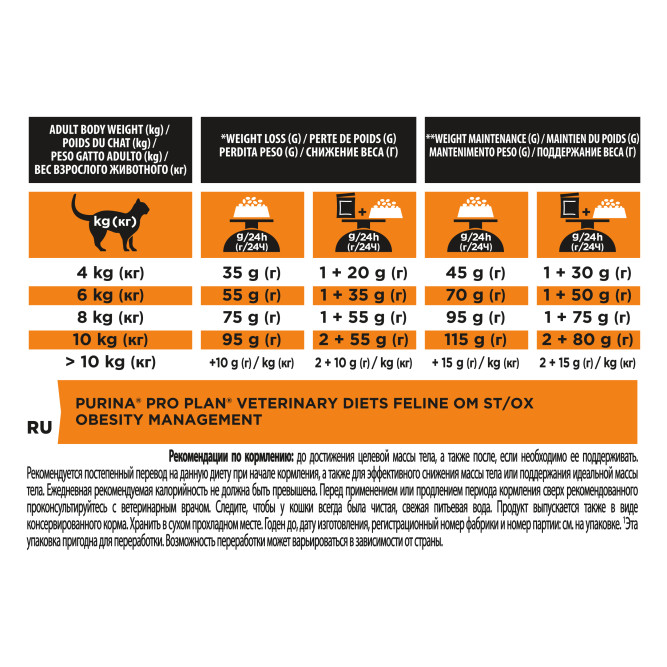 | ADULT BODY WEIGHT (kg) / POIDS DU CHAT (kg) / PESO GATTO ADULTO (kg) / ВЕС ВЗРОСЛОГО ЖИВОТНОГО (кг) | *WEIGHT LOSS (G) / PERTE DE POIDS (G) PERDITA PESO (G) / СНИЖЕНИЕ ВЕСА (Г) | | **WEIGHT MAINTENANCE (G) / MAINTIEN DU POIDS (G) MANTENIMENTO PESO (G) / ПОДДЕРЖАНИЕ ВЕСА (Г) | |
|---|---|---|---|---|
| kg (кг) | g/24h (г/24ч) | g/24h (г/24ч) | g/24h (г/24ч) | g/24h (г/24ч) |
| 4 kg (кг) | 35 g (г) | 1 + 20 g (г) | 45 g (г) | 1 + 30 g (г) |
| 6 kg (кг) | 55 g (г) | 1 + 35 g (г) | 70 g (г) | 1 + 50 g (г) |
| 8 kg (кг) | 75 g (г) | 1 + 55 g (г) | 95 g (г) | 1 + 75 g (г) |
| 10 kg (кг) | 95 g (г) | 2 + 55 g (г) | 115 g (г) | 2 + 80 g (г) |
| > 10 kg (кг) | +10 g (г) / kg (кг) | 2 + 10 g (г) / kg (кг) | + 15 g (г) / kg (кг) | 2 + 15 g (г) / kg (кг) |

RU

PURINA® PRO PLAN® VETERINARY DIETS FELINE OM ST/OX OBESITY MANAGEMENT

Рекомендации по кормлению: до достижения целевой массы тела, а также после, если необходимо ее поддерживать. Рекомендуется постепенный перевод на данную диету при начале кормления, а также для эффективного снижения массы тела или поддержания идеальной массы тела. Ежедневная рекомендуемая калорийность не должна быть превышена. Перед применением или продлением периода кормления сверх рекомендованного проконсультируйтесь с ветеринарным врачом. Следите, чтобы у кошки всегда была чистая, свежая питьевая вода. Продукт выпускается также в виде консервированного корма. Хранить в сухом прохладном месте. Годен до, дату изготовления, регистрационный номер фабрики и номер партии: см. на упаковке. ¹Эта упаковка пригодна для переработки. Возможность переработки может варьироваться в зависимости от страны.